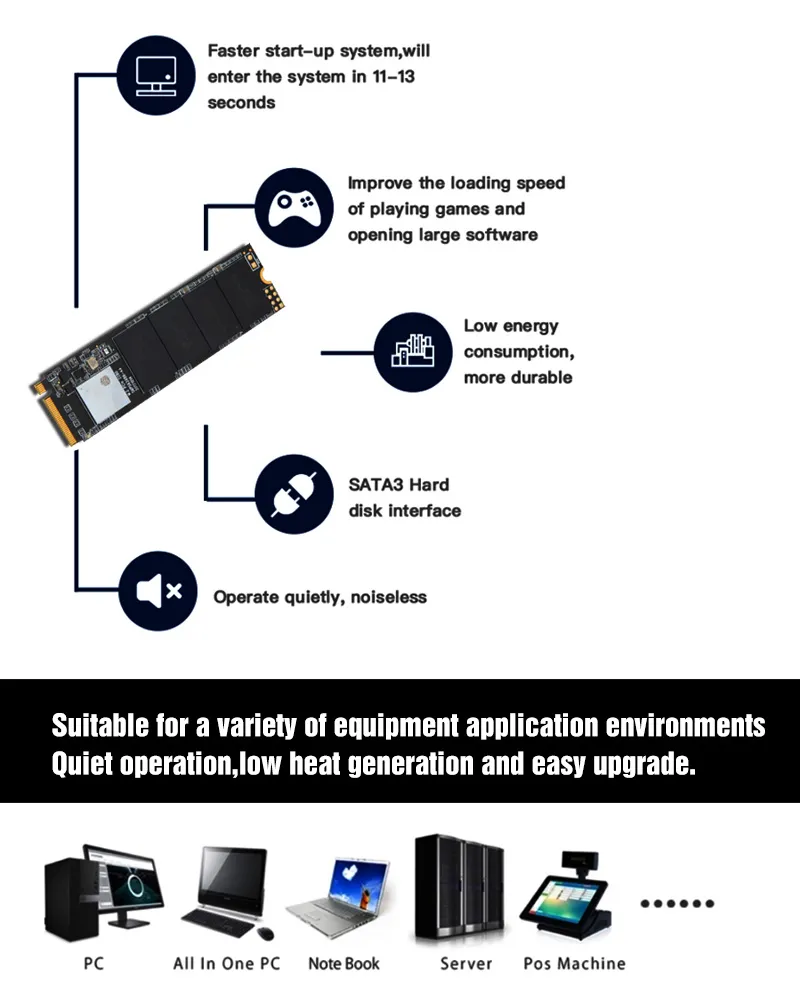 Faster start-up system,will enter the system in 11-13 seconds

Improve the loading speed of playing games and opening large software

Low energy consumption, more durable

SATA3 Hard disk interface

Operate quietly, noiseless

Suitable for a variety of equipment application environments
Quiet operation,low heat generation and easy upgrade.

PC

All In One PC

Note Book

Server

Pos Machine

......