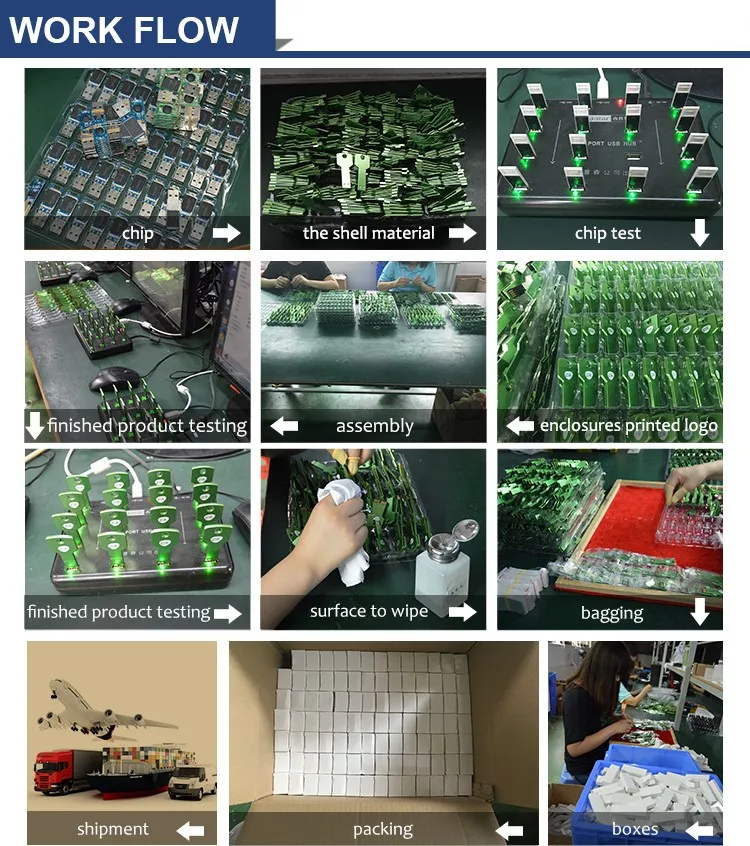 WORK FLOW

chip

the shell material

PORT USB HUB

chip test

finished product testing

assembly

enclosures printed logo

finished product testing

surface to wipe

bagging

shipment

packing

boxes